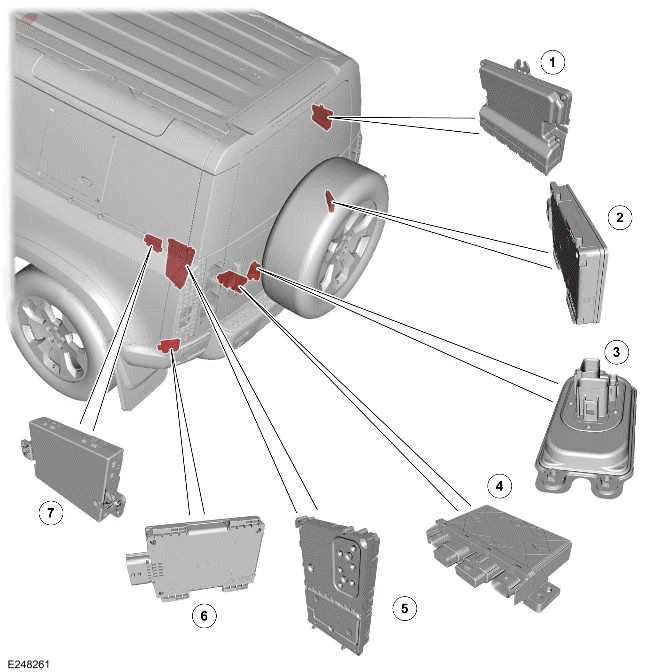 1
2
3
4
5
6
7
E248261